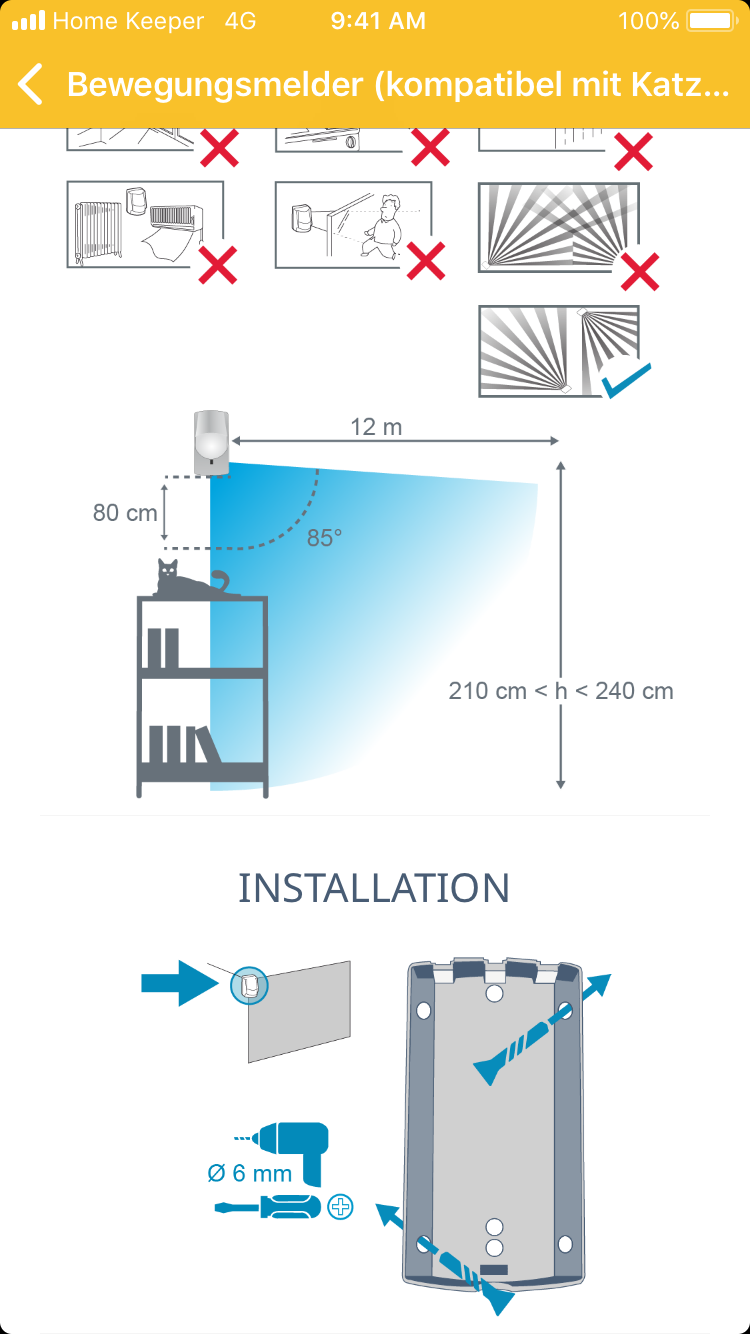 Home Keeper 4G 9:41 AM 100%

Bewegungsmelder (kompatibel mit Katz...

12 m

80 cm

85°

210 cm < h < 240 cm

INSTALLATION

Ø 6 mm